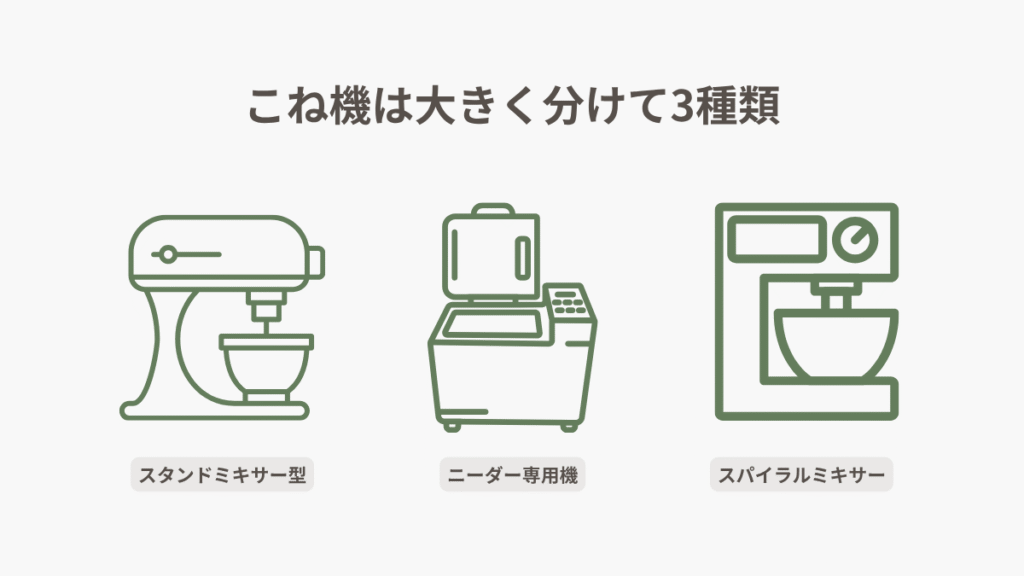 こね機は大きく分けて3種類

スタンドミキサー型

ニーダー専用機

スパイラルミキサー