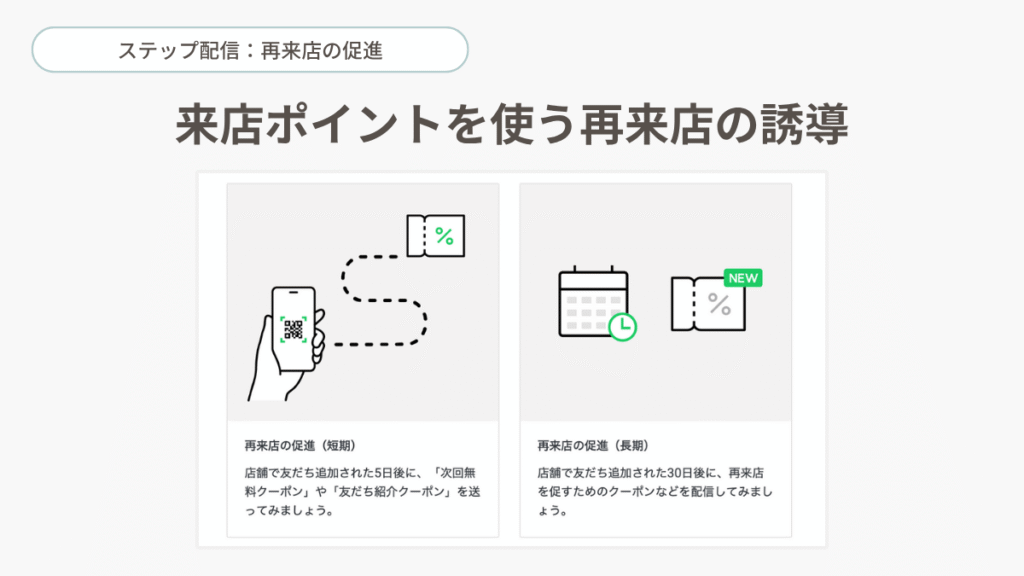 ステップ配信：再来店の促進

来店ポイントを使う再来店の誘導

%

再来店の促進（短期）

店舗で友だち追加された5日後に、「次回無料クーポン」や「友だち紹介クーポン」を送ってみましょう。

NEW

%

再来店の促進（長期）

店舗で友だち追加された30日後に、再来店を促すためのクーポンなどを配信してみましょう。